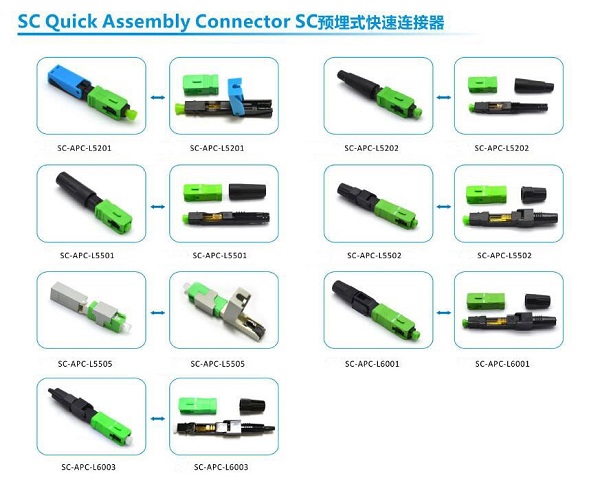 SC Quick Assembly Connector SC预埋式快速连接器

SC-APC-L5201

SC-APC-L5201

SC-APC-L5202

SC-APC-L5202

SC-APC-L5501

SC-APC-L5501

SC-APC-L5502

SC-APC-L5502

SC-APC-L5505

SC-APC-L5505

SC-APC-L6001

SC-APC-L6001

SC-APC-L6003

SC-APC-L6003