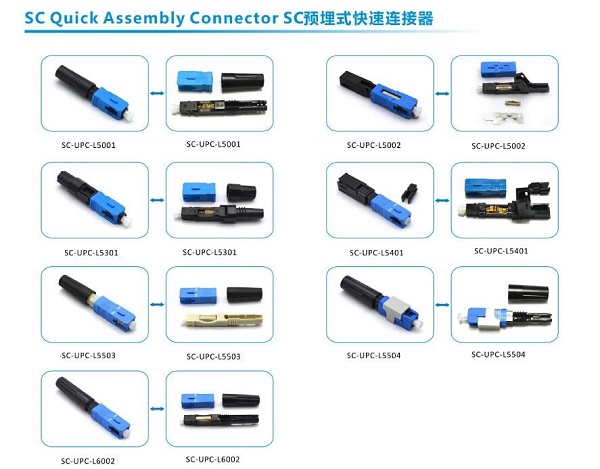 SC Quick Assembly Connector SC预埋式快速连接器

SC-UPC-L5001

SC-UPC-L5001

SC-UPC-L5301

SC-UPC-L5301

SC-UPC-L5503

SC-UPC-L5503

SC-UPC-L6002

SC-UPC-L6002

SC-UPC-L5002

SC-UPC-L5002

SC-UPC-L5401

SC-UPC-L5401

SC-UPC-L5504

SC-UPC-L5504